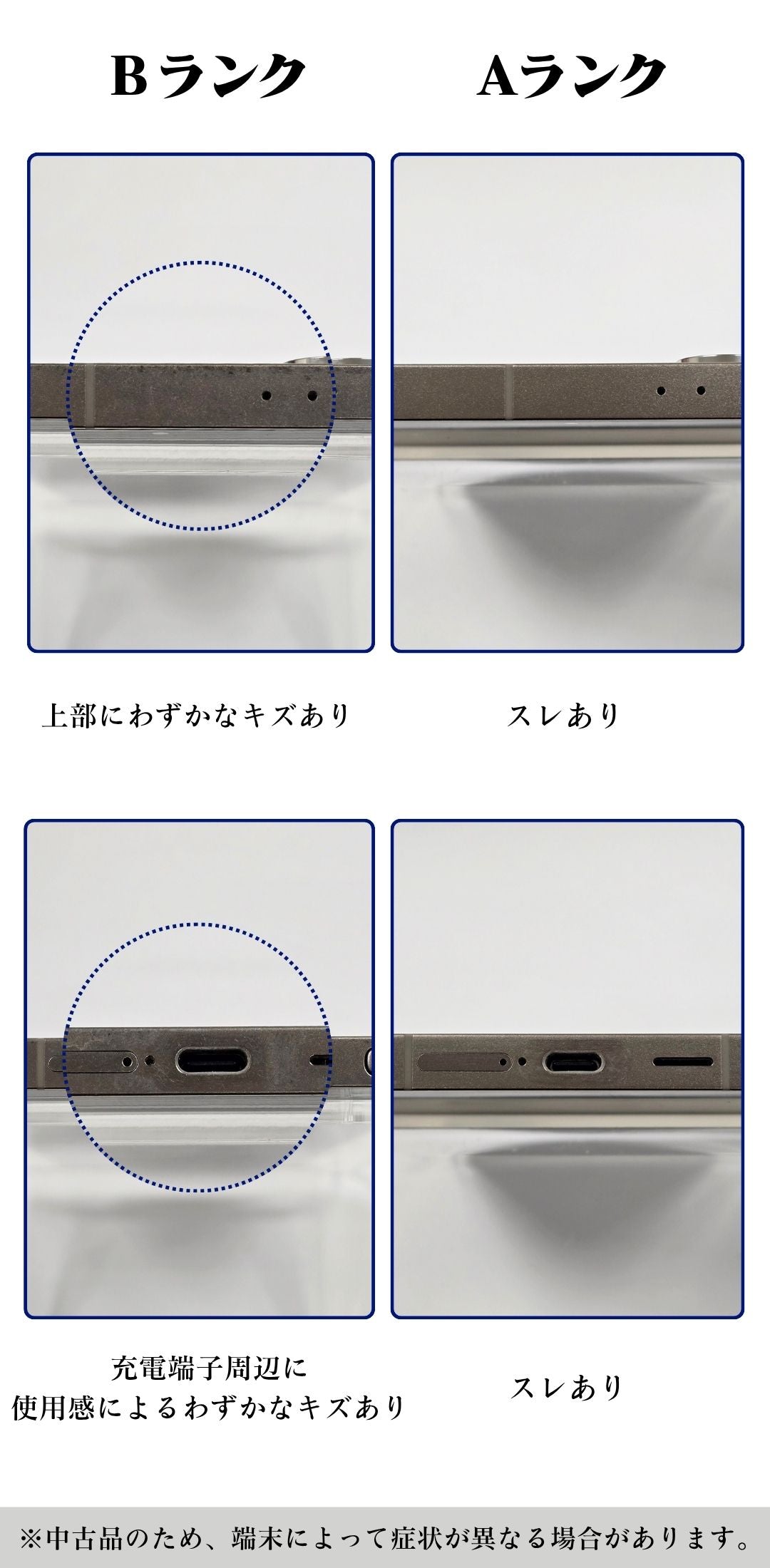 Bランク

Aランク

上部にわずかなキズあり

スレあり

充電端子周辺に
使用感によるわずかなキズあり

スレあり

※中古品のため、端末によって症状が異なる場合があります。